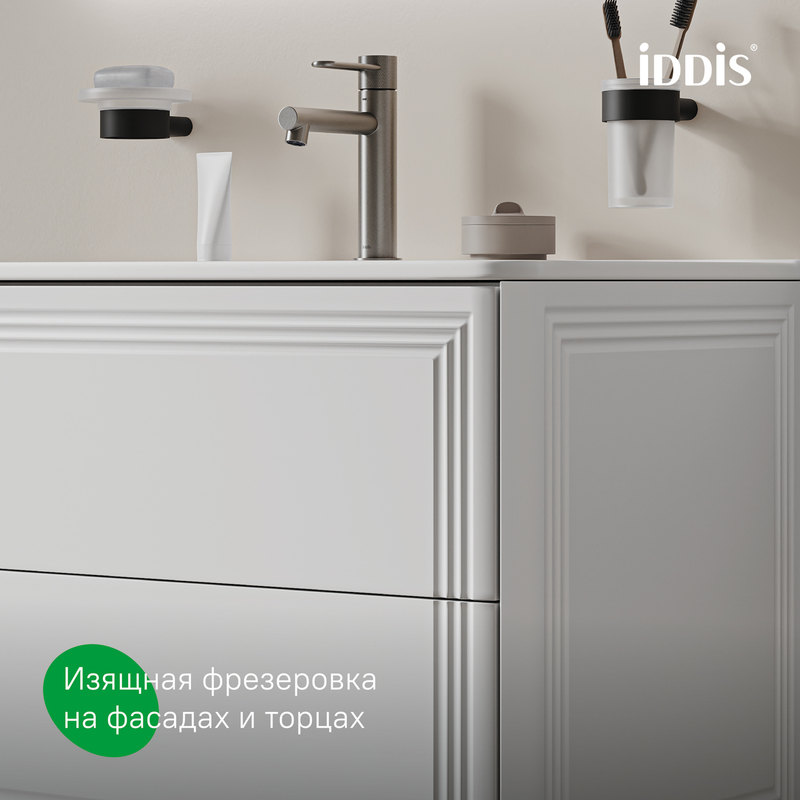 iDDiS®

Изящная фрезеровка на фасадах и торцах