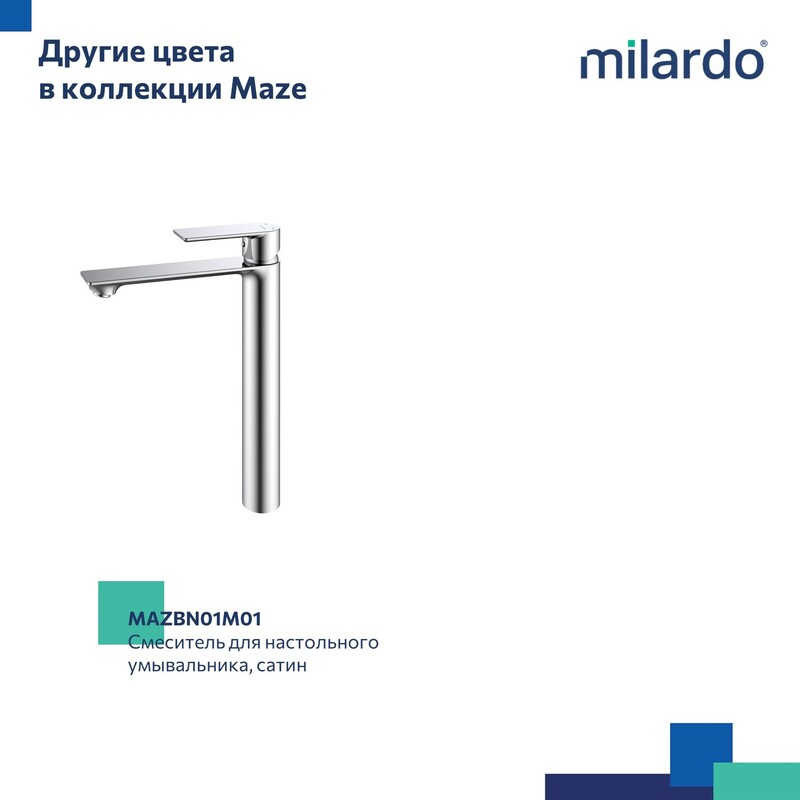 Другие цвета в коллекции Maze

milardo®

MAZBN01M01
Смеситель для настольного умывальника, сатин