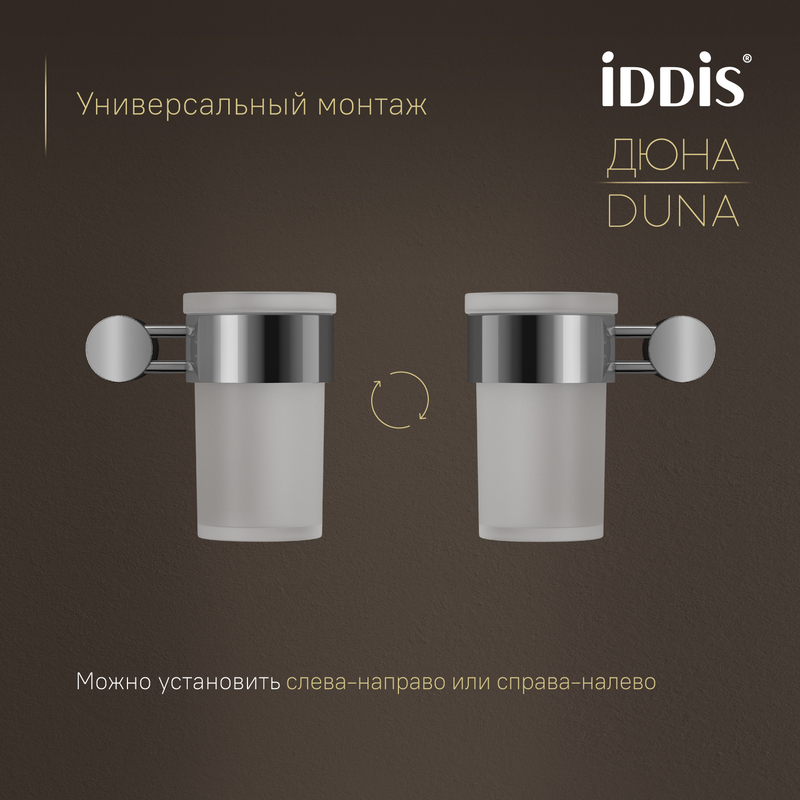 Универсальный монтаж

iDDiS®

ДЮНА
DUNA

Можно установить слева-направо или справа-налево