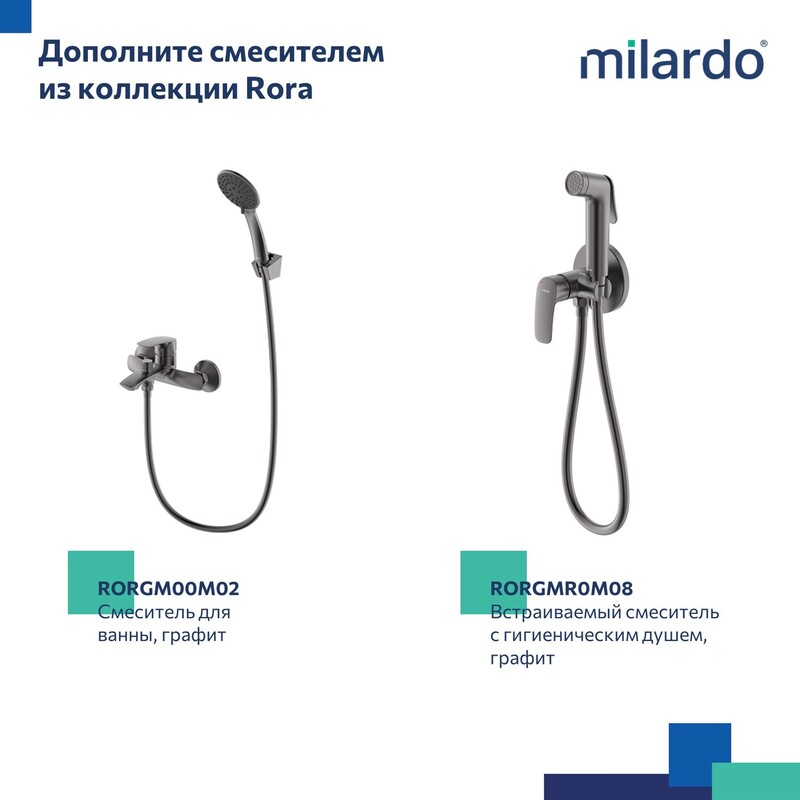 Дополните смесителем из коллекции Rora

milardo®

RORGM00M02
Смеситель для ванны, графит

RORGMR0M08
Встраиваемый смеситель с гигиеническим душем, графит