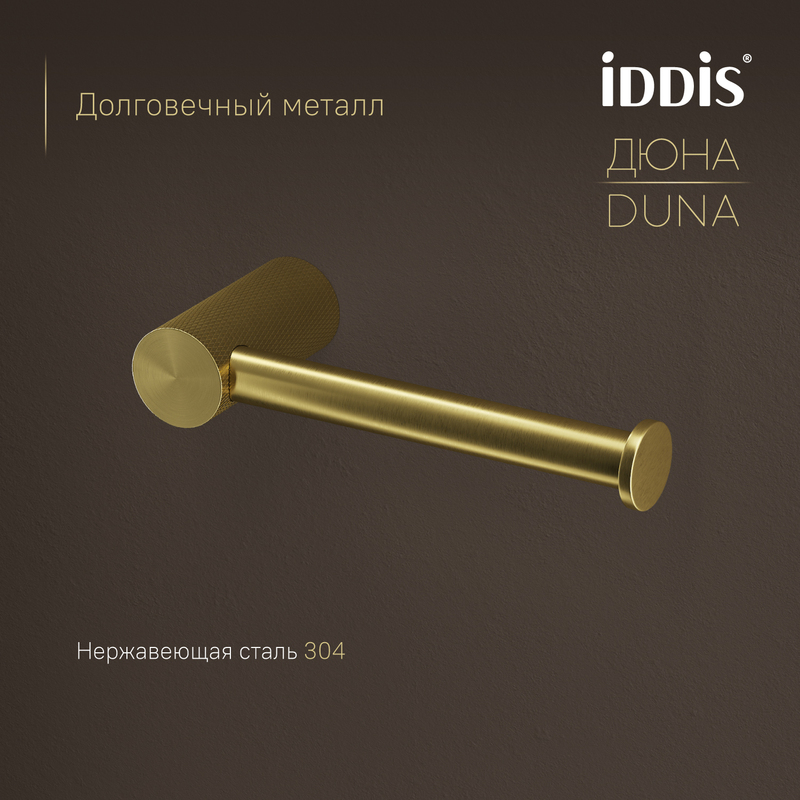 Долговечный металл

iDDiS®

ДЮНА
DUNA

Нержавеющая сталь 304