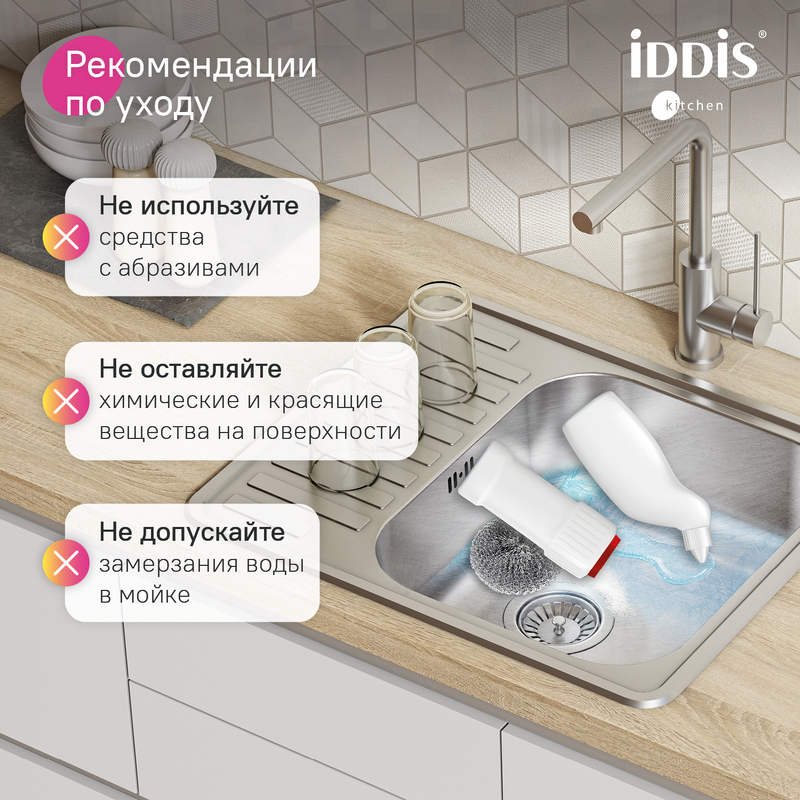 Рекомендации по уходу

iDDiS®
kitchen

Не используйте средства с абразивами

Не оставляйте химические и красящие вещества на поверхности

Не допускайте замерзания воды в мойке