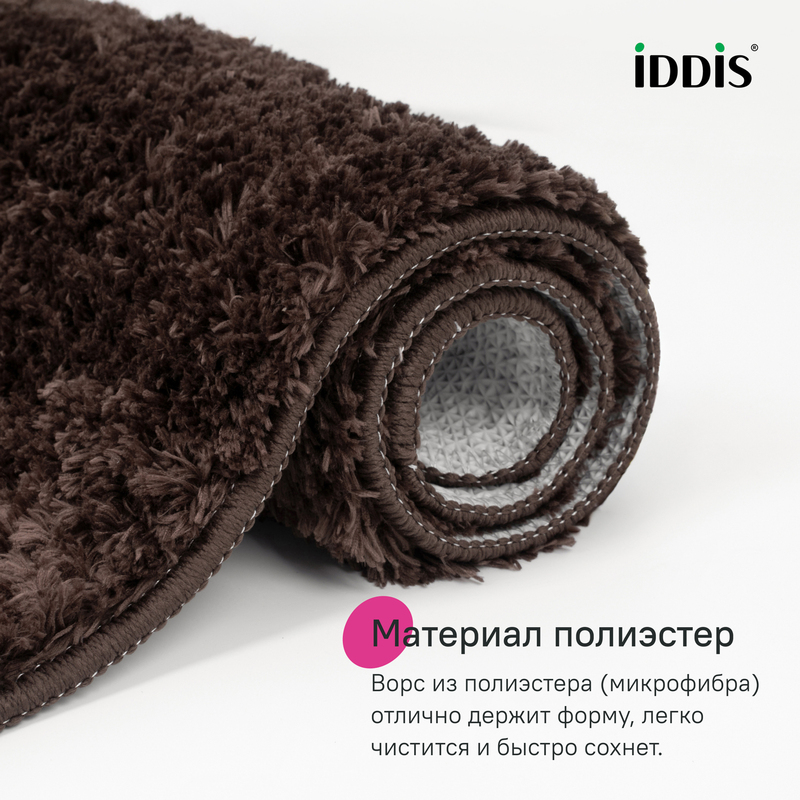 iDDiS®

Материал полиэстер

Ворс из полиэстера (микрофибра) отлично держит форму, легко чистится и быстро сохнет.