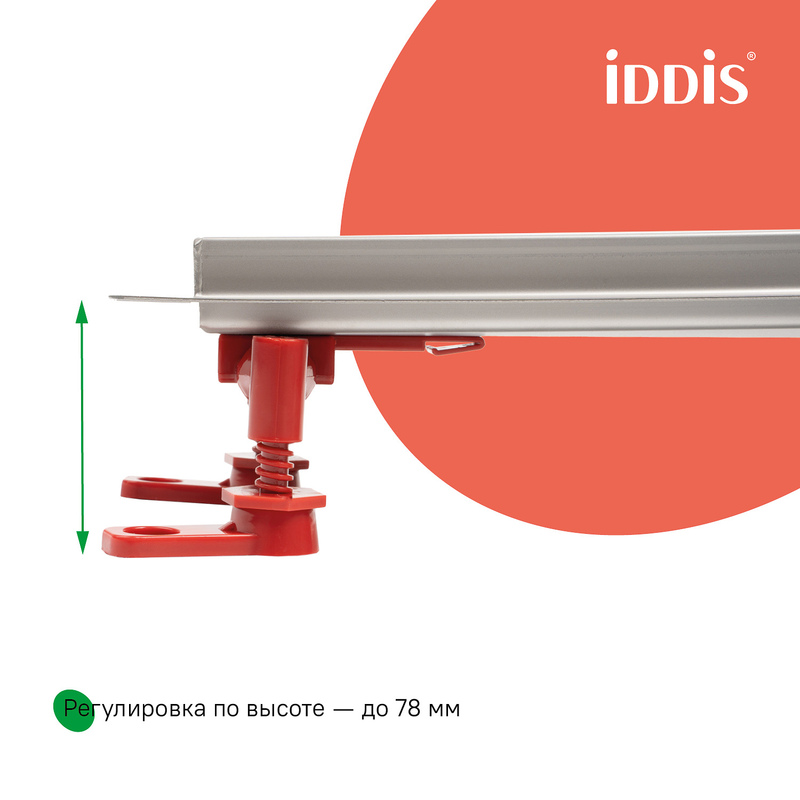 iDDiS®

Регулировка по высоте — до 78 мм