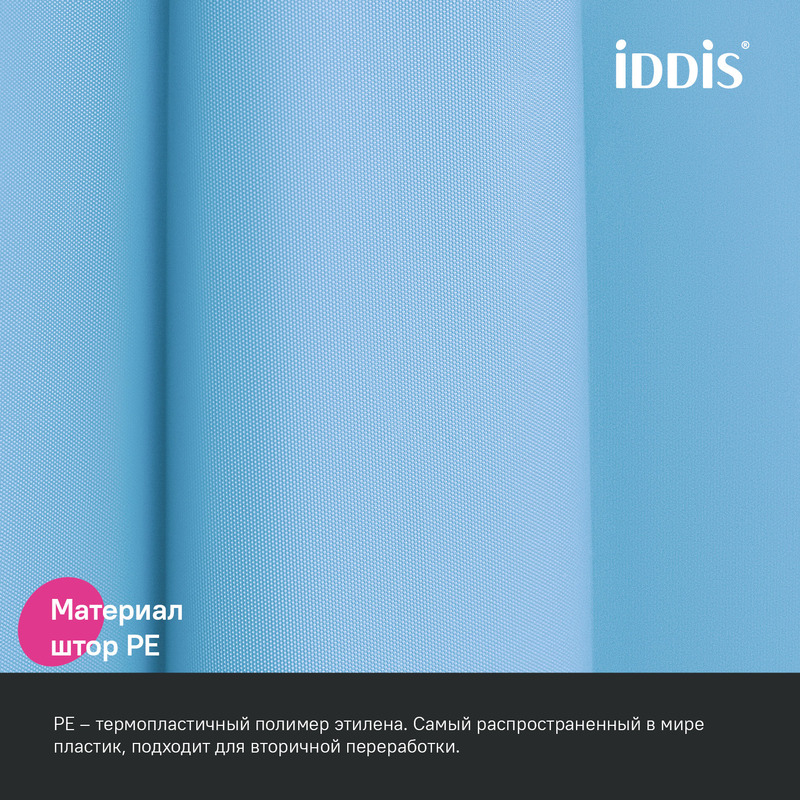 iDDiS®

Материал штор PE

PE – термопластичный полимер этилена. Самый распространенный в мире пластик, подходит для вторичной переработки.