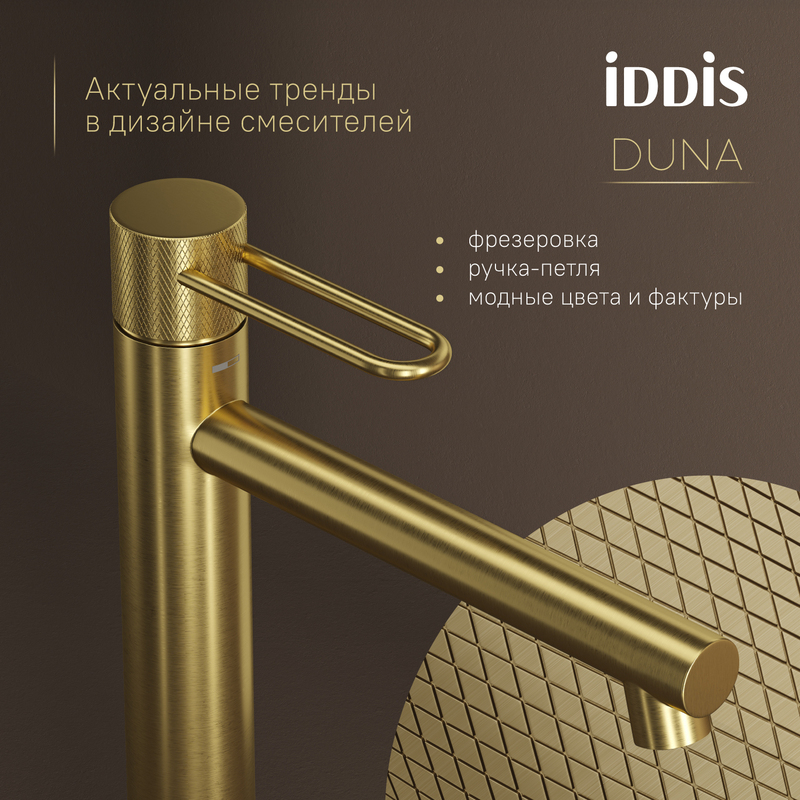 Актуальные тренды в дизайне смесителей

iDDiS

DUNA

• фрезеровка
• ручка-петля
• модные цвета и фактуры