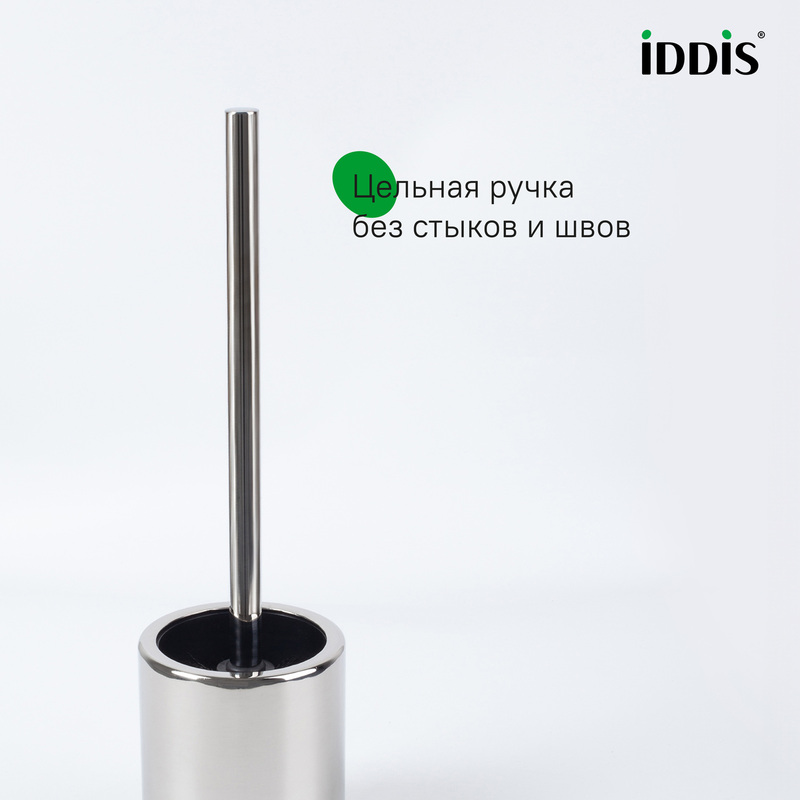 iDDiS®

Цельная ручка без стыков и швов