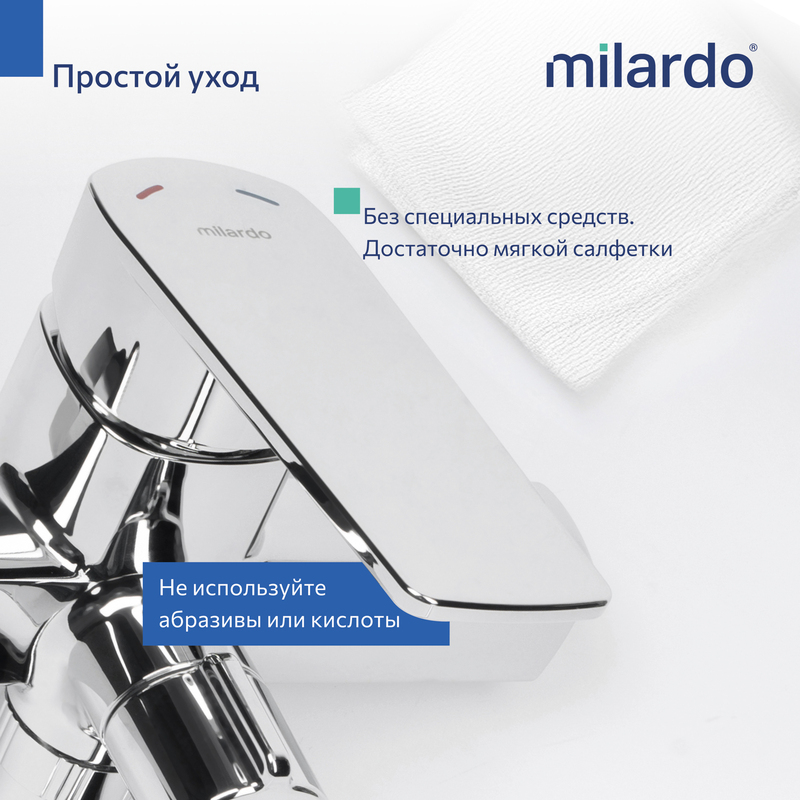 Простой уход

milardo®

milardo

Без специальных средств.
Достаточно мягкой салфетки

Не используйте
абразивы или кислоты