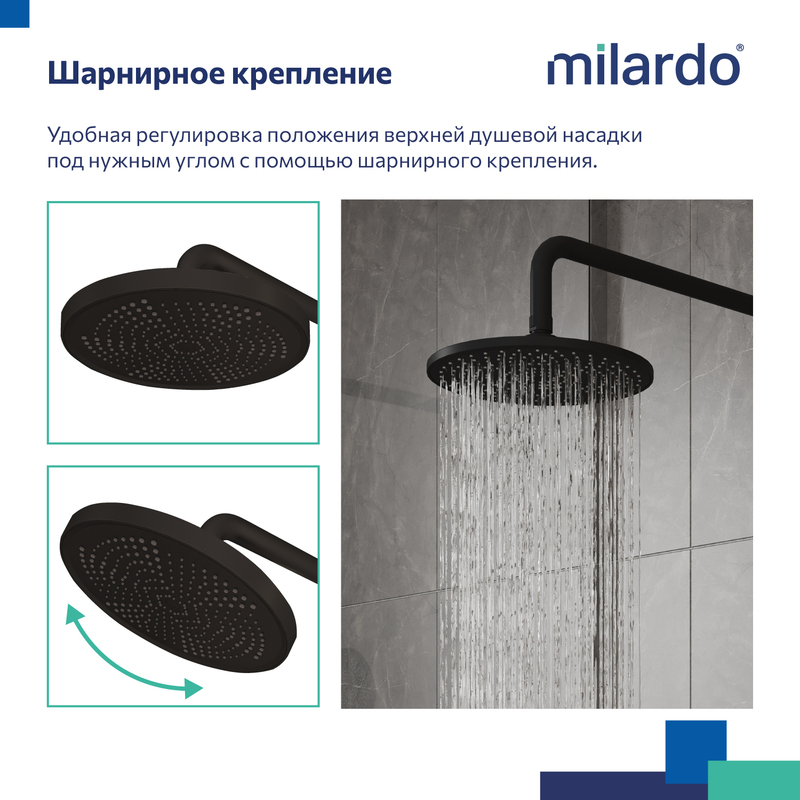 Шарнирное крепление

milardo®

Удобная регулировка положения верхней душевой насадки под нужным углом с помощью шарнирного крепления.