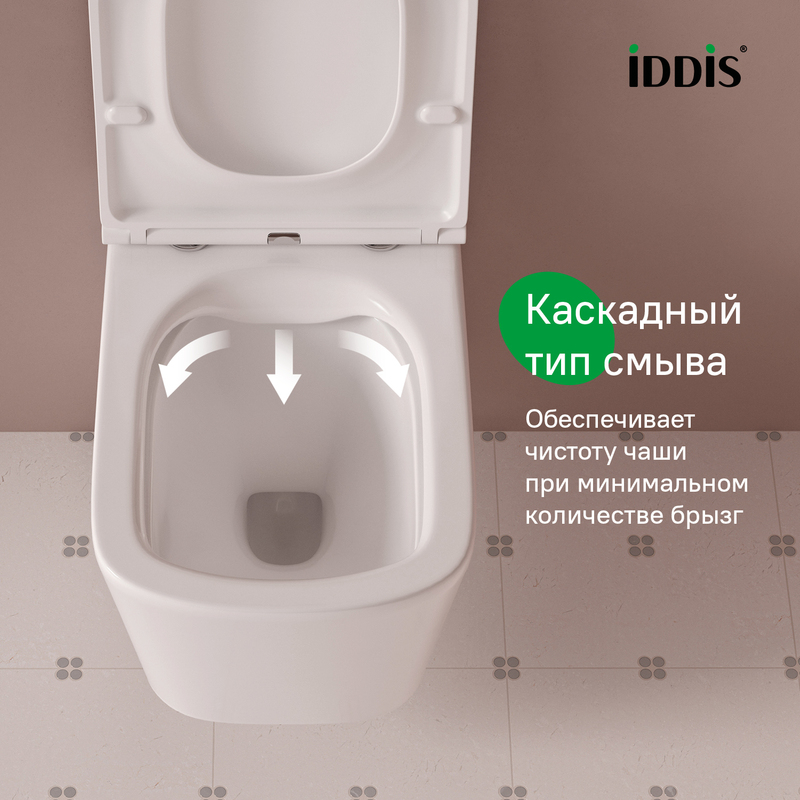 iDDiS®

Каскадный тип смыва

Обеспечивает чистоту чаши при минимальном количестве брызг