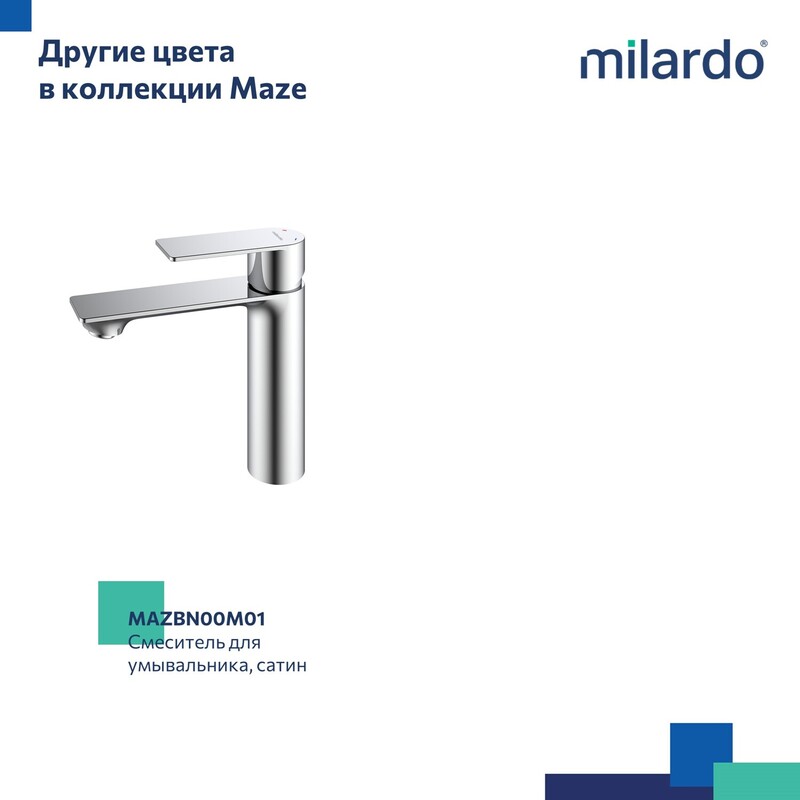 Другие цвета
в коллекции Maze

milardo®

MAZBN00M01
Смеситель для умывальника, сатин