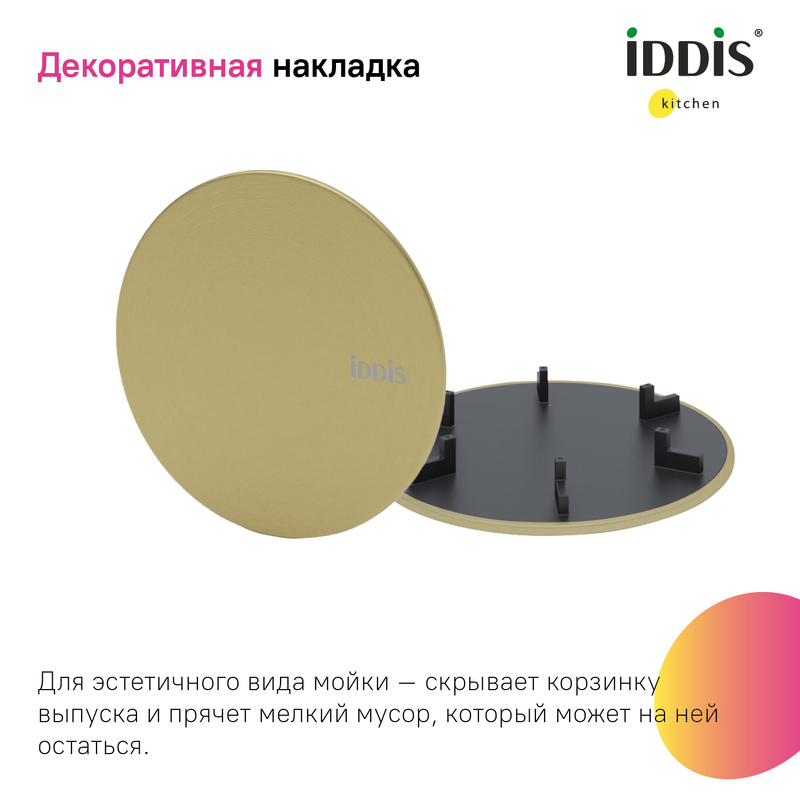 Декоративная накладка

iDDiS®
kitchen

iDDiS

Для эстетичного вида мойки — скрывает корзинку выпуска и прячет мелкий мусор, который может на ней остаться.