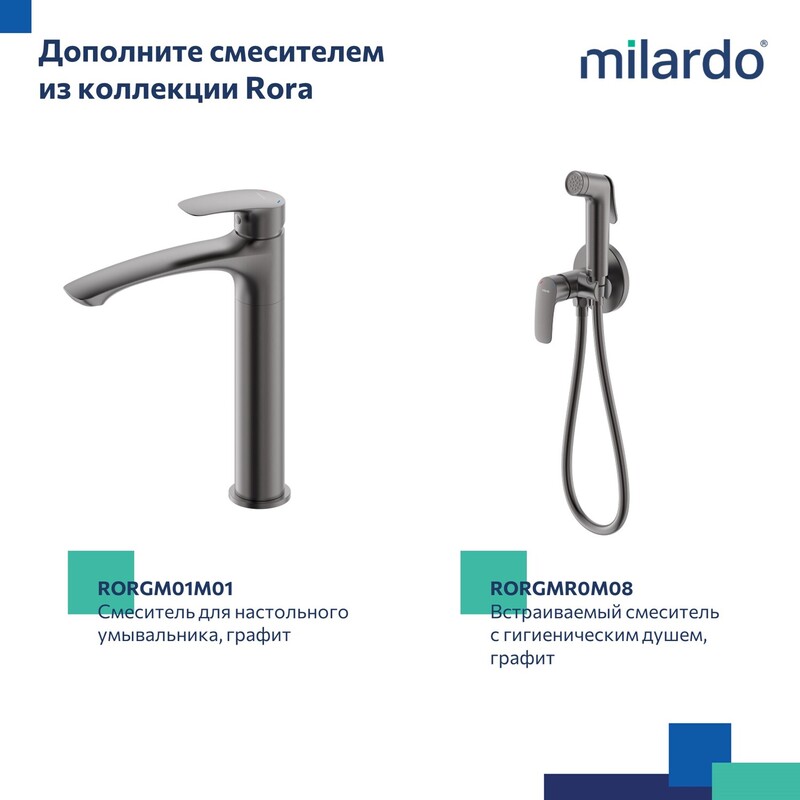 Дополните смесителем из коллекции Rora

milardo®

RORGM01M01
Смеситель для настольного умывальника, графит

RORGMR0M08
Встраиваемый смеситель с гигиеническим душем, графит