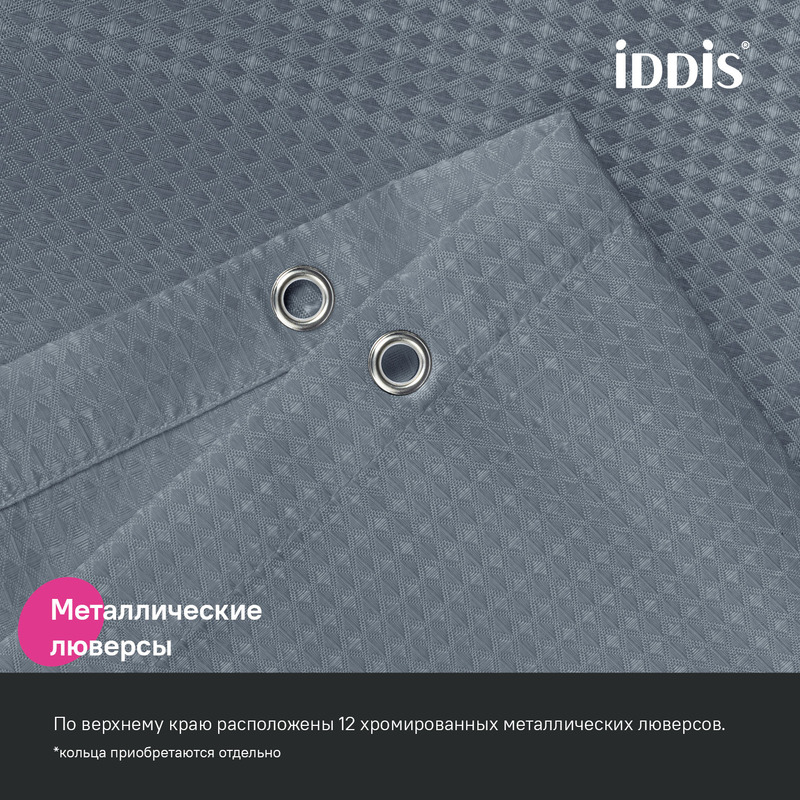 iDDiS®

Металлические люверсы

По верхнему краю расположены 12 хромированных металлических люверсов.

*кольца приобретаются отдельно