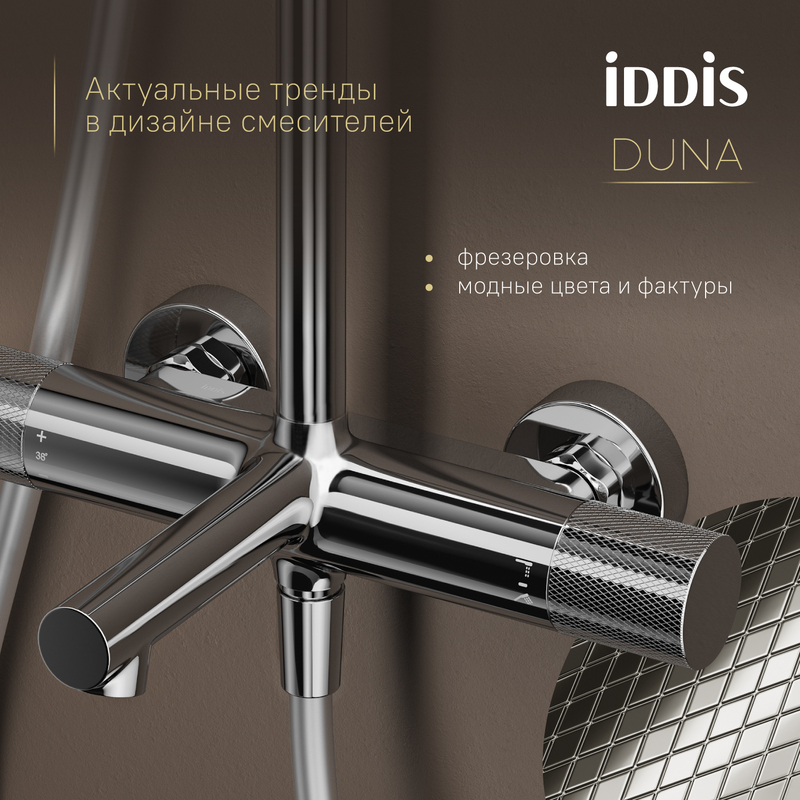 Актуальные тренды в дизайне смесителей

iDDiS

DUNA

• фрезеровка
• модные цвета и фактуры

+
38°