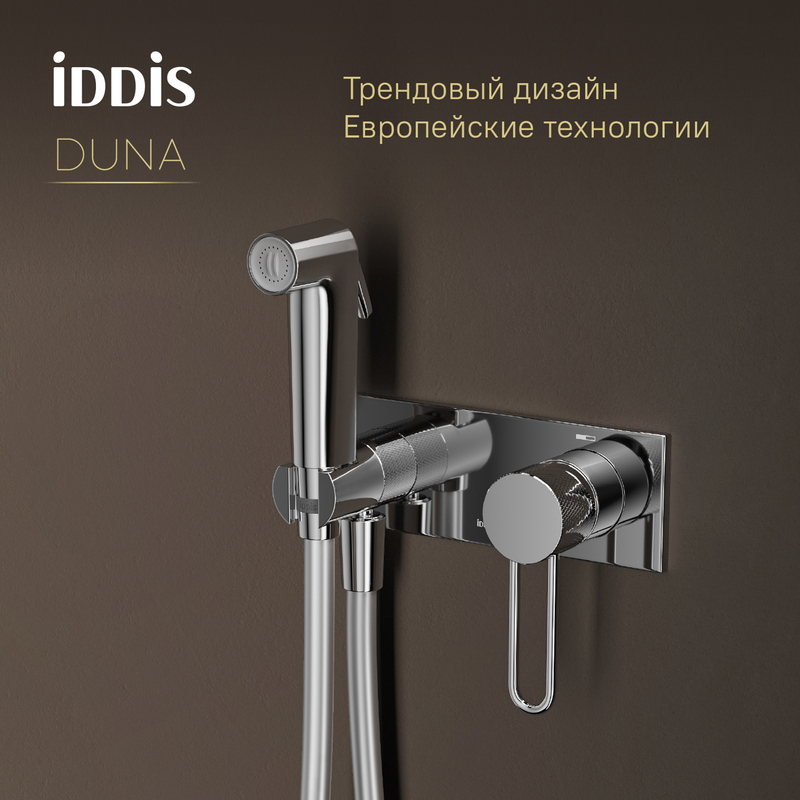 iDDiS
DUNA

Трендовый дизайн
Европейские технологии