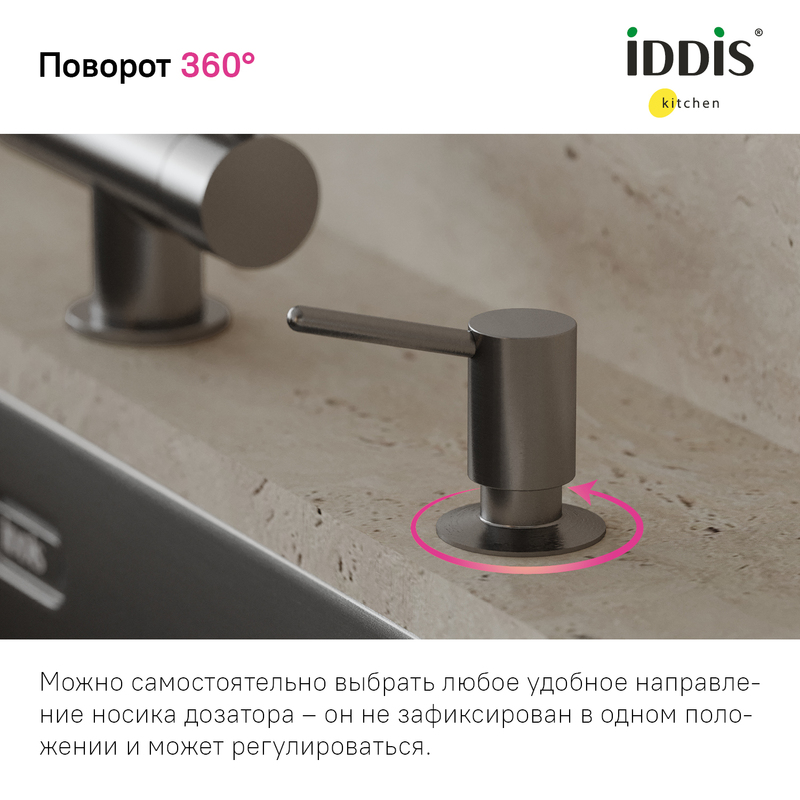 Поворот 360°

iDDiS®
kitchen

Можно самостоятельно выбрать любое удобное направление носика дозатора – он не зафиксирован в одном положении и может регулироваться.