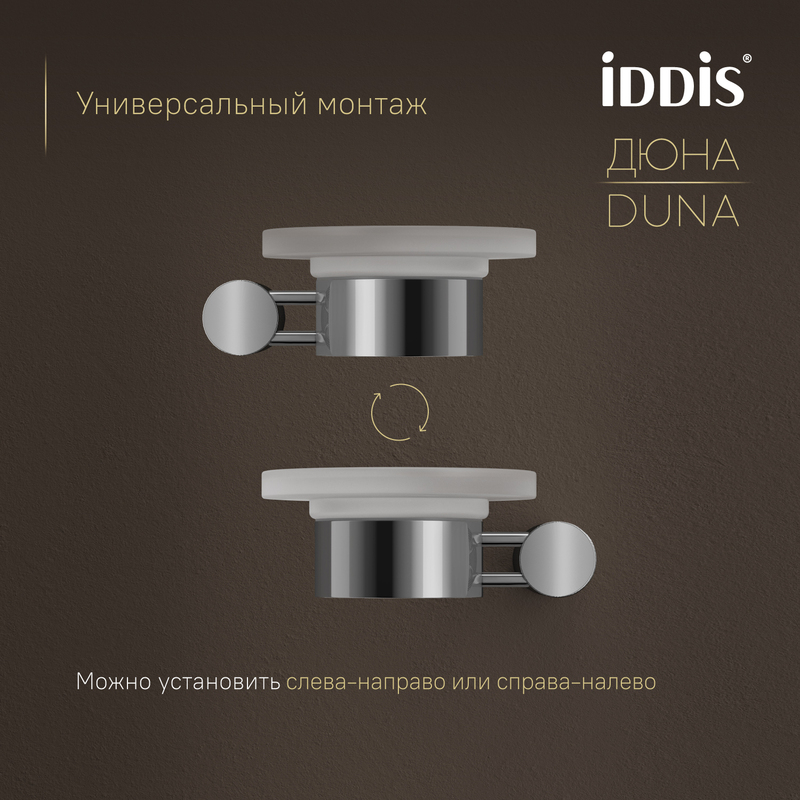 Универсальный монтаж

iDDiS®

ДЮНА
DUNA

Можно установить слева-направо или справа-налево