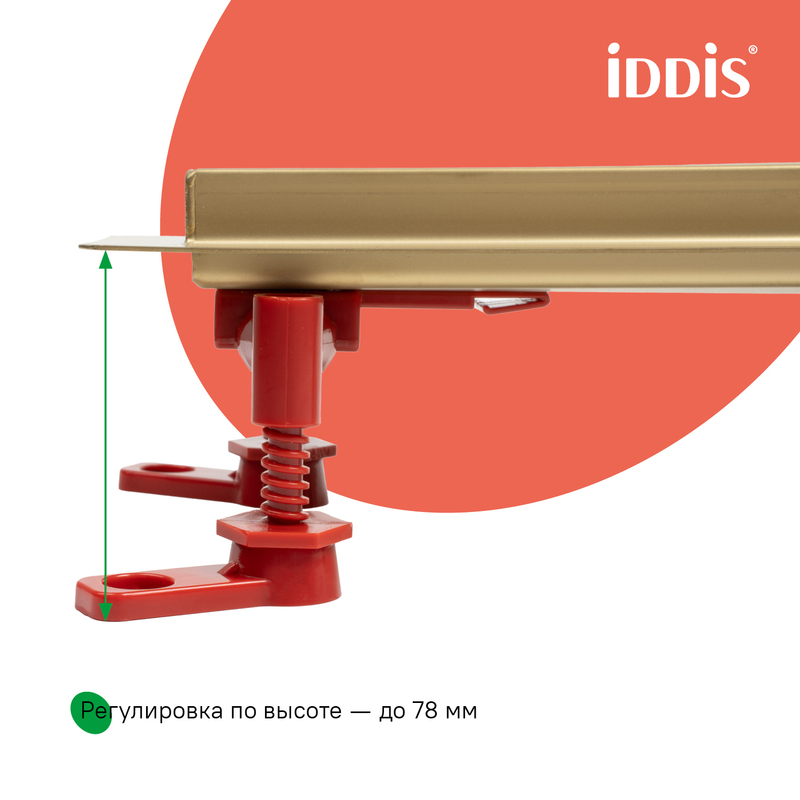 iDDiS®

Регулировка по высоте — до 78 мм