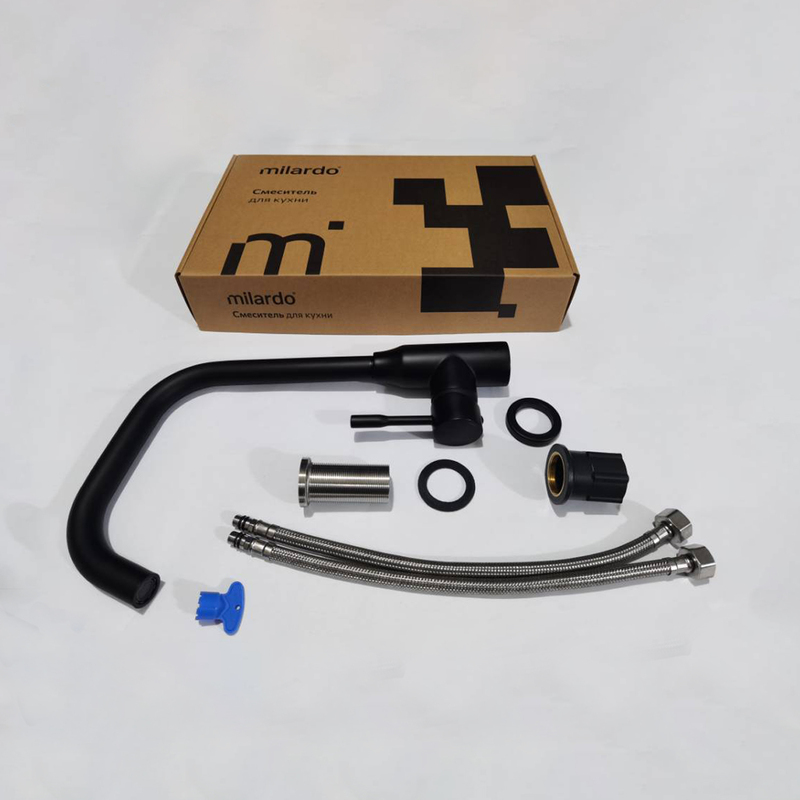 milardo
Смеситель
для кухни

m

milardo
Смеситель для кухни