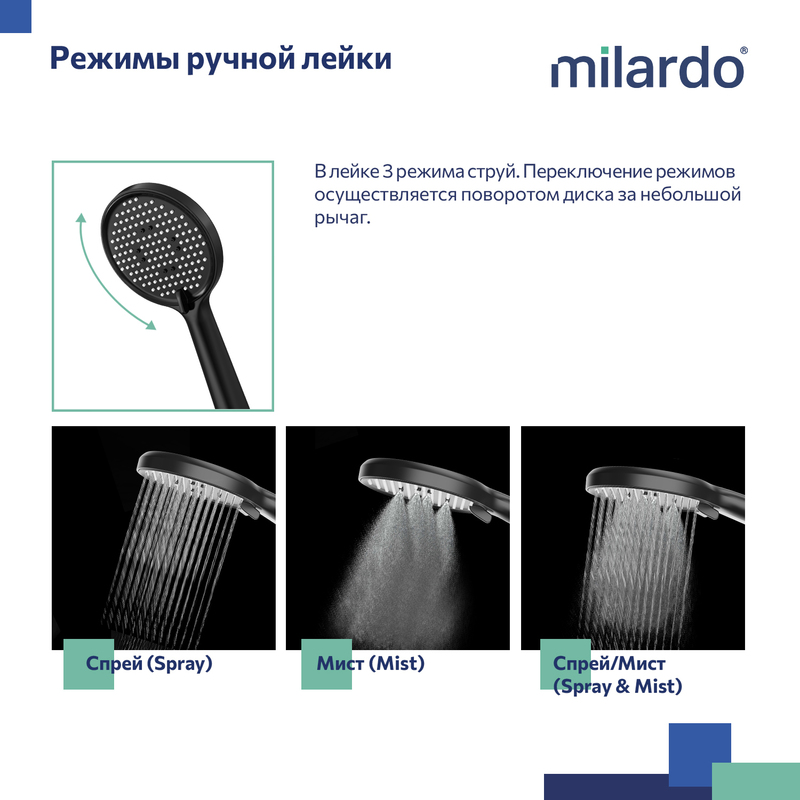 Режимы ручной лейки

milardo®

В лейке 3 режима струй. Переключение режимов осуществляется поворотом диска за небольшой рычаг.

Спрей (Spray)

Мист (Mist)

Спрей/Мист
(Spray & Mist)