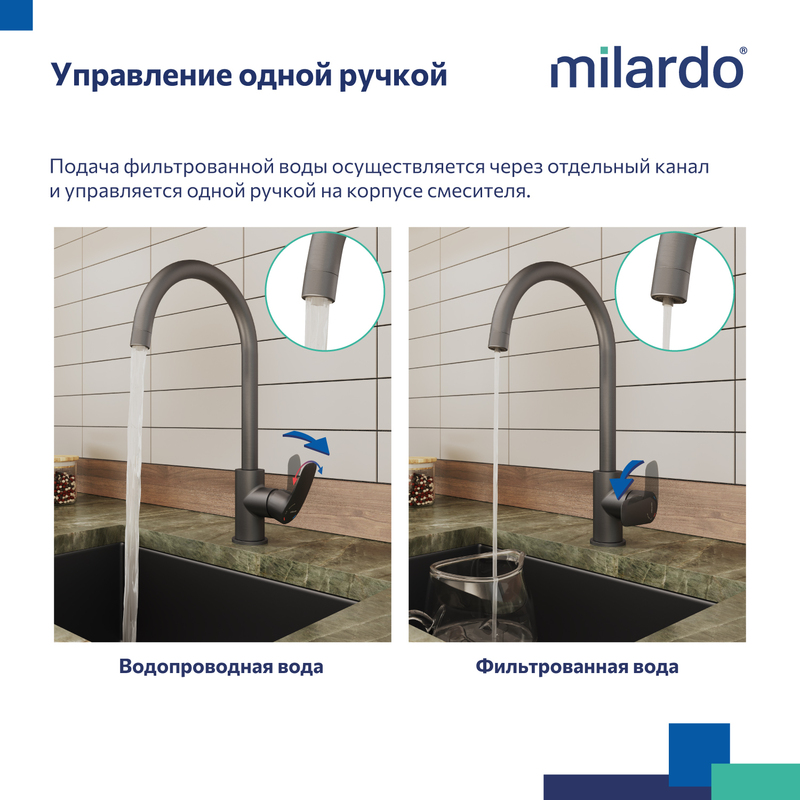 Управление одной ручкой

milardo®

Подача фильтрованной воды осуществляется через отдельный канал и управляется одной ручкой на корпусе смесителя.

Водопроводная вода

Фильтрованная вода