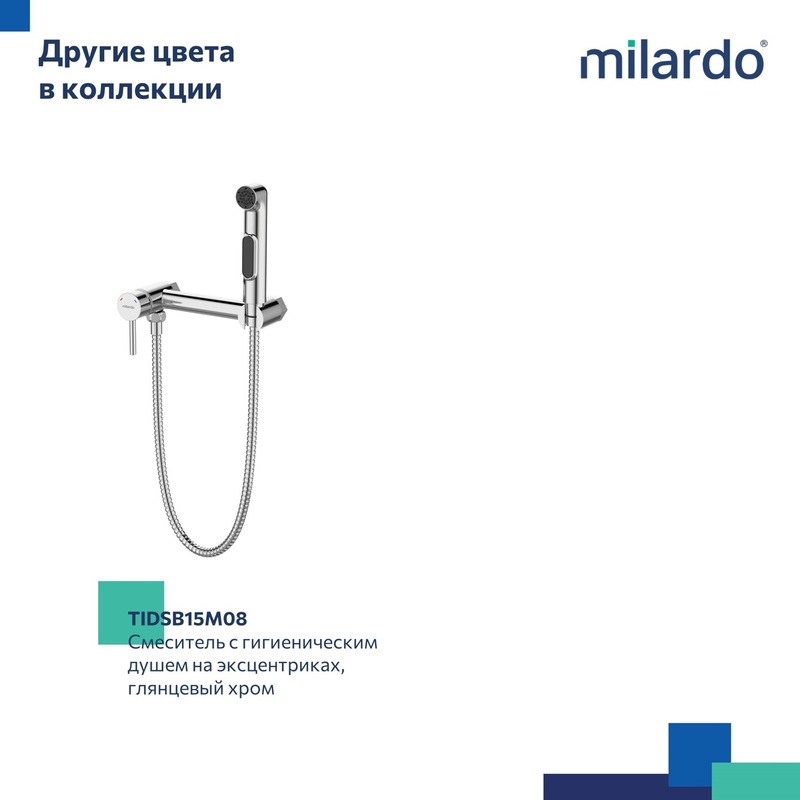 Другие цвета
в коллекции

milardo®

milardo

TIDSB15M08
Смеситель с гигиеническим душем на эксцентриках, глянцевый хром