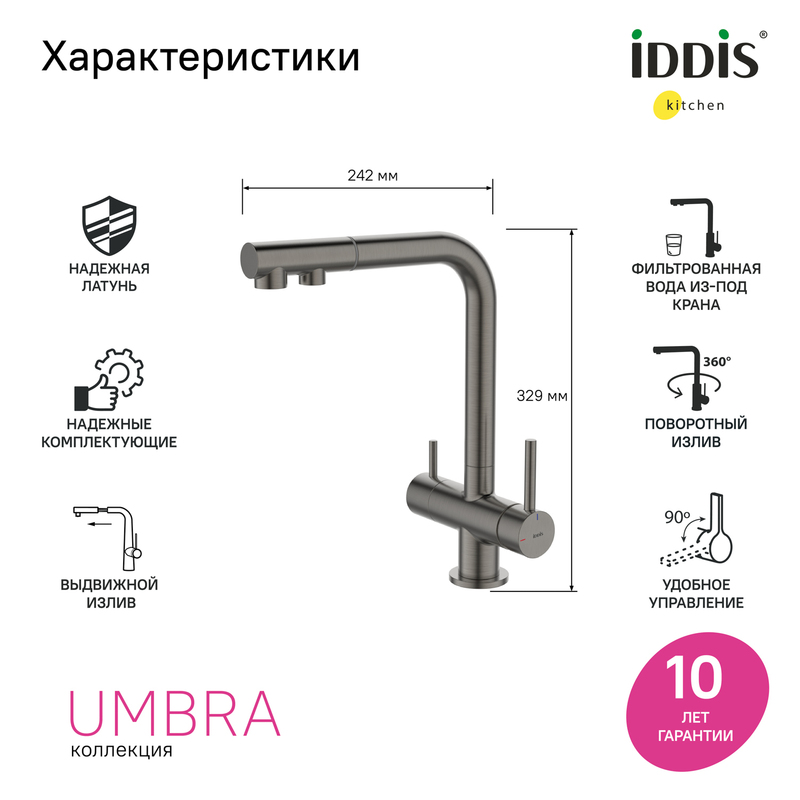 Характеристики

iDDiS®
kitchen

242 мм

329 мм

НАДЕЖНАЯ ЛАТУНЬ

НАДЕЖНЫЕ КОМПЛЕКТУЮЩИЕ

ВЫДВИЖНОЙ ИЗЛИВ

ФИЛЬТРОВАННАЯ ВОДА ИЗ-ПОД КРАНА

360°

ПОВОРОТНЫЙ ИЗЛИВ

90°

УДОБНОЕ УПРАВЛЕНИЕ

UMBRA
коллекция

10
ЛЕТ
ГАРАНТИИ