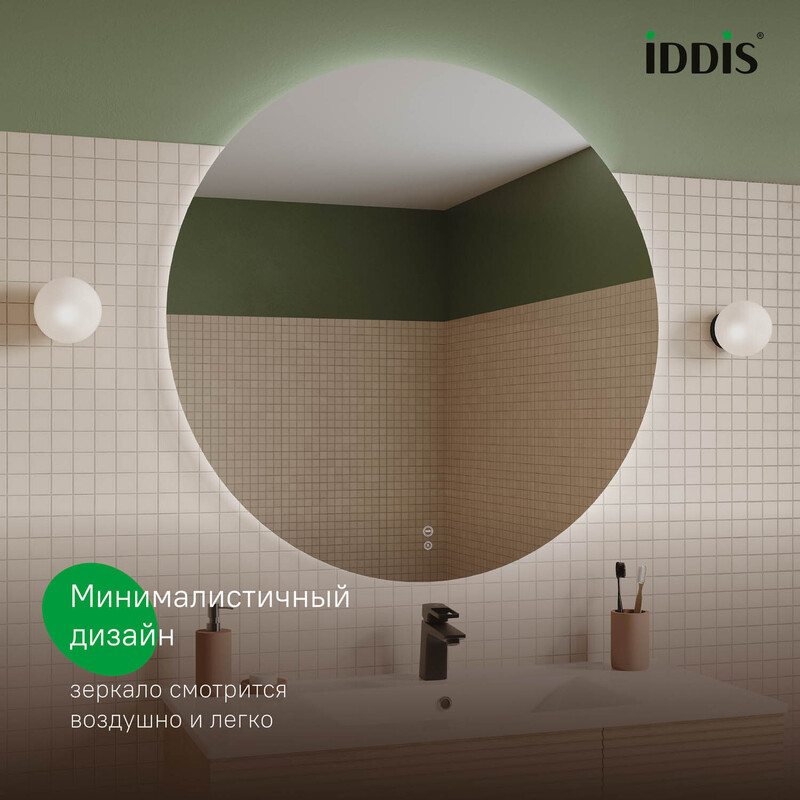 IDDIS®

Минималистичный дизайн

зеркало смотрится воздушно и легко