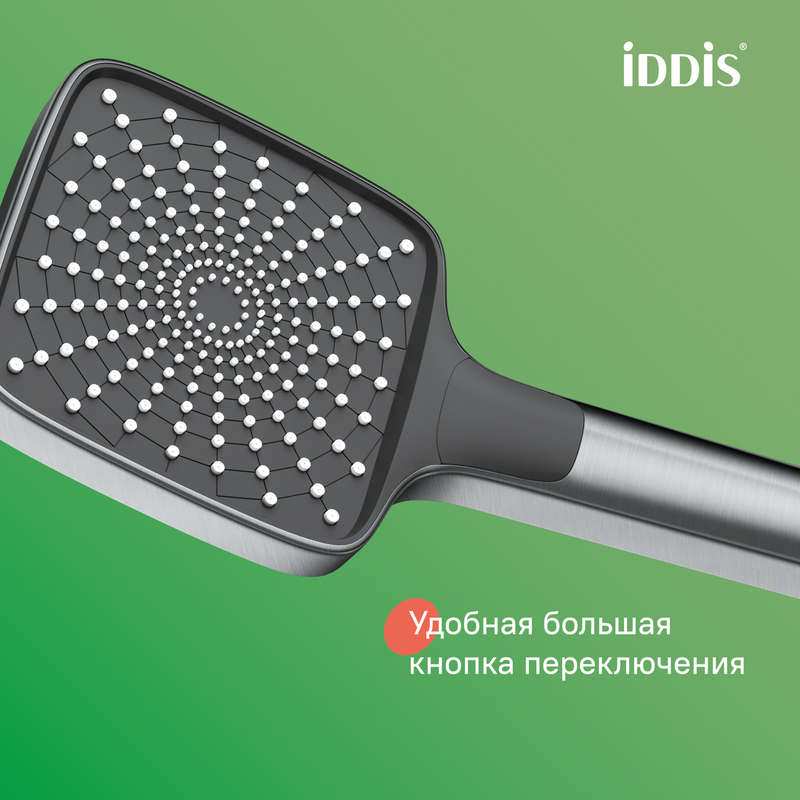 iDDiS®

Удобная большая кнопка переключения