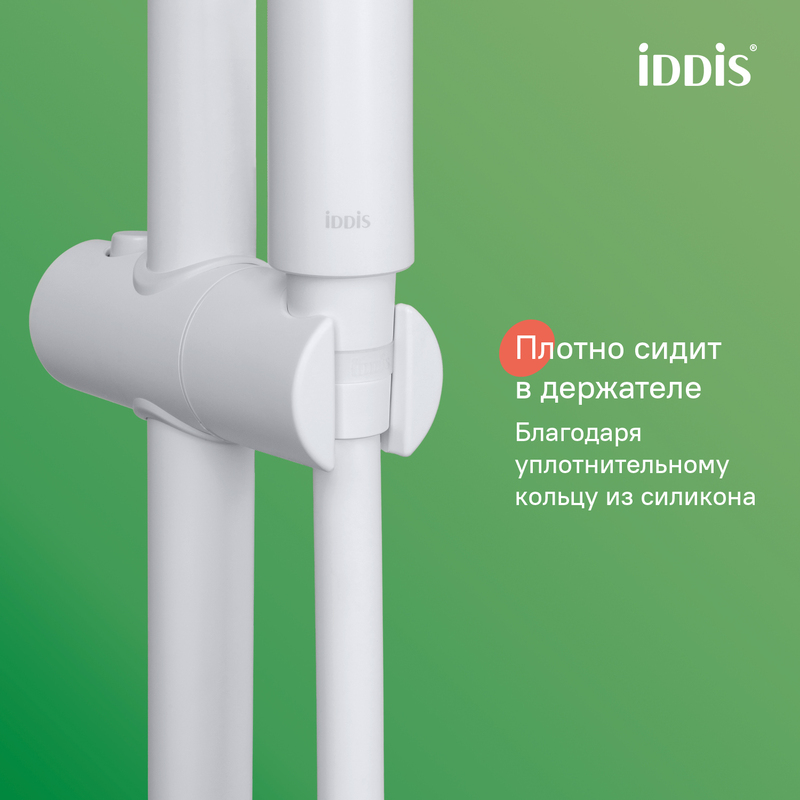 iDDiS®

iDDiS

Плотно сидит в держателе

Благодаря уплотнительному кольцу из силикона