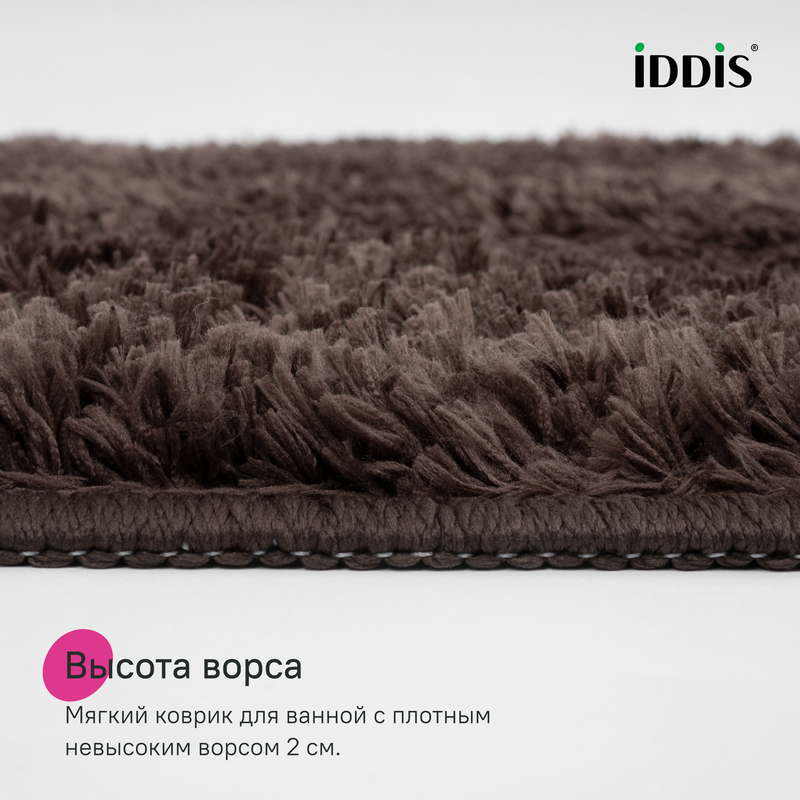 iDDiS®

Высота ворса

Мягкий коврик для ванной с плотным невысоким ворсом 2 см.