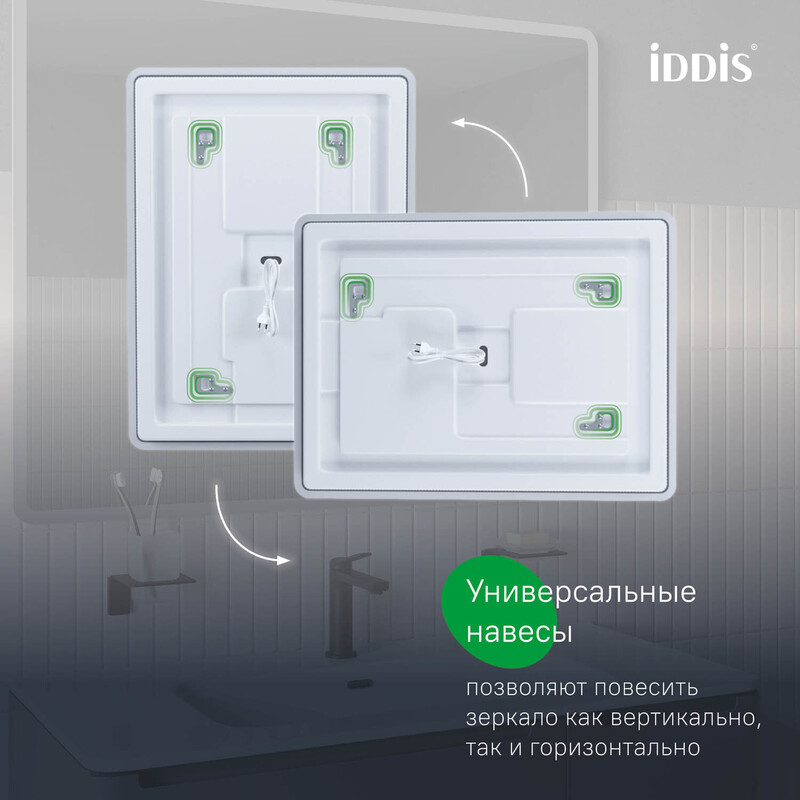 iDDiS®

Универсальные навесы

позволяют повесить зеркало как вертикально, так и горизонтально