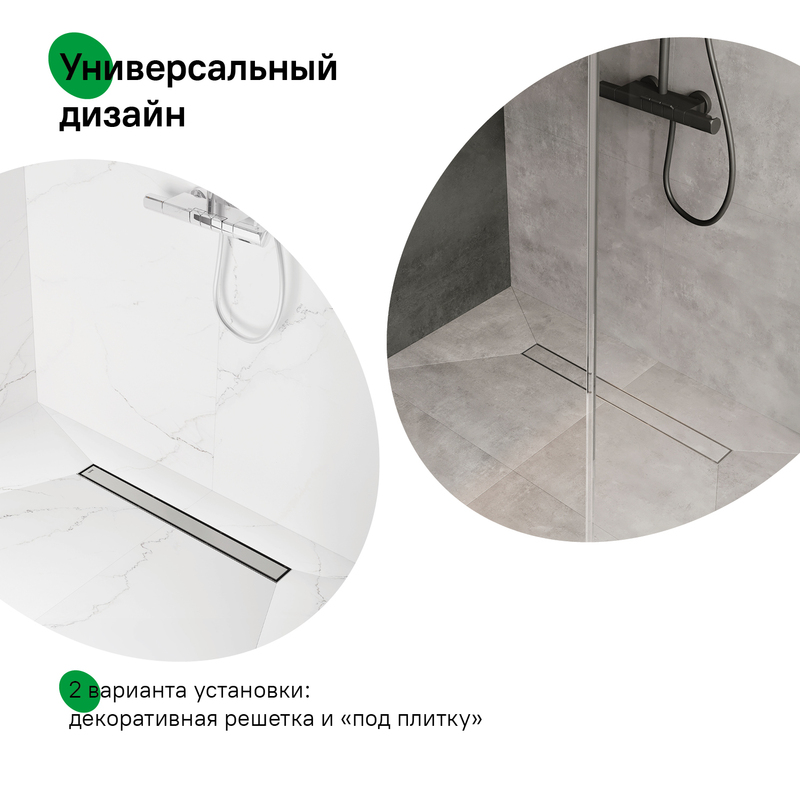 Универсальный дизайн

2 варианта установки:
декоративная решетка и «под плитку»