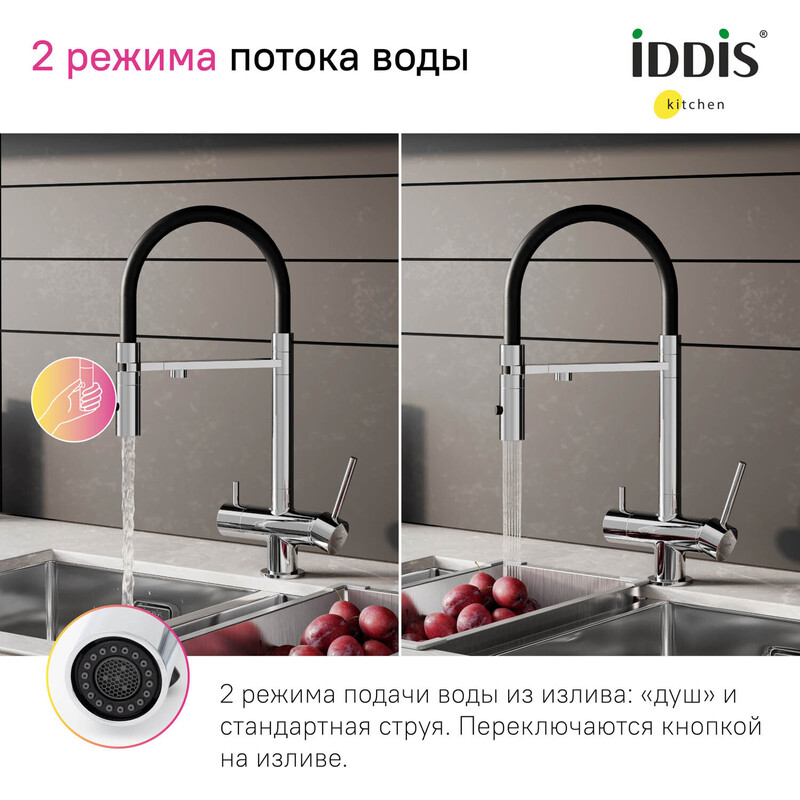 2 режима потока воды

iDDiS®
kitchen

2 режима подачи воды из излива: «душ» и стандартная струя. Переключаются кнопкой на изливе.