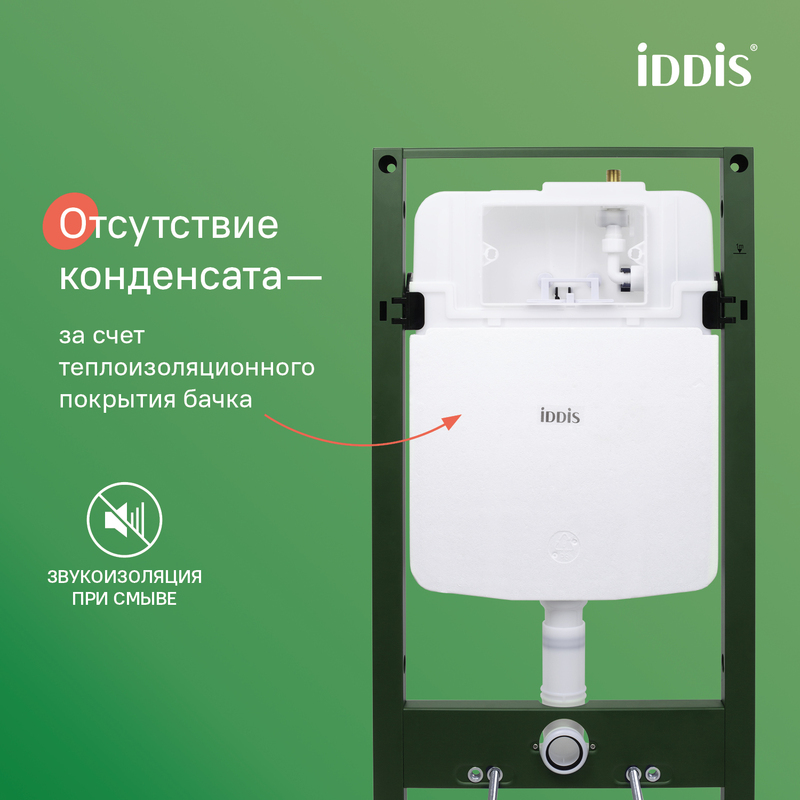 iDDiS®

Отсутствие конденсата—

за счет теплоизоляционного покрытия бачка

iDDiS

ЗВУКОИЗОЛЯЦИЯ ПРИ СМЫВЕ