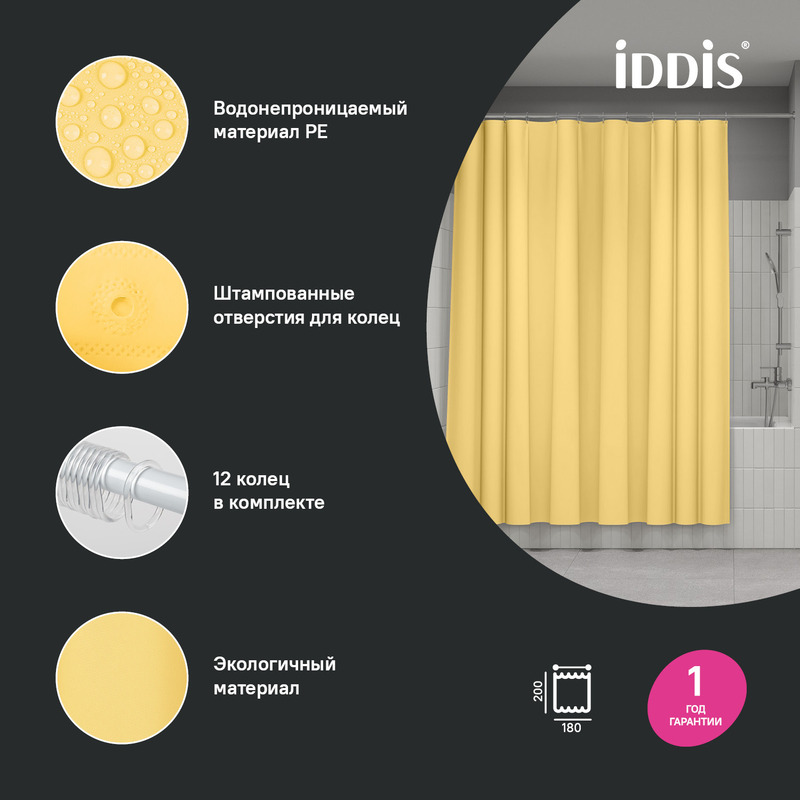 iDDiS®

Водонепроницаемый материал PE

Штампованные отверстия для колец

12 колец в комплекте

Экологичный материал

200

180

1
ГОД
ГАРАНТИИ