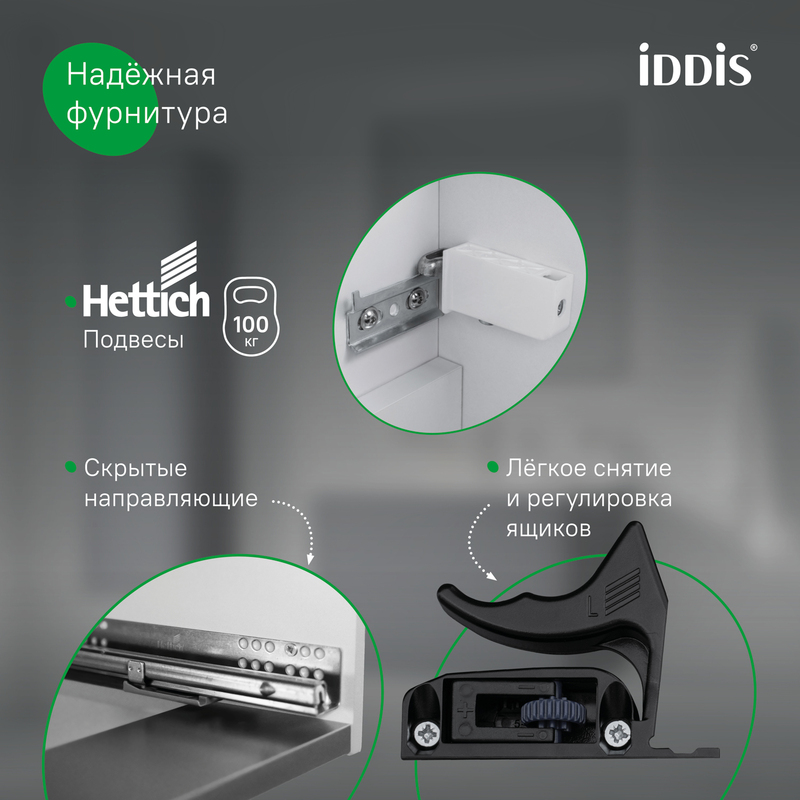 Надёжная фурнитура

iDDiS®

Hettich
Подвесы

100
кг

Скрытые направляющие

Лёгкое снятие и регулировка ящиков

L

+
−