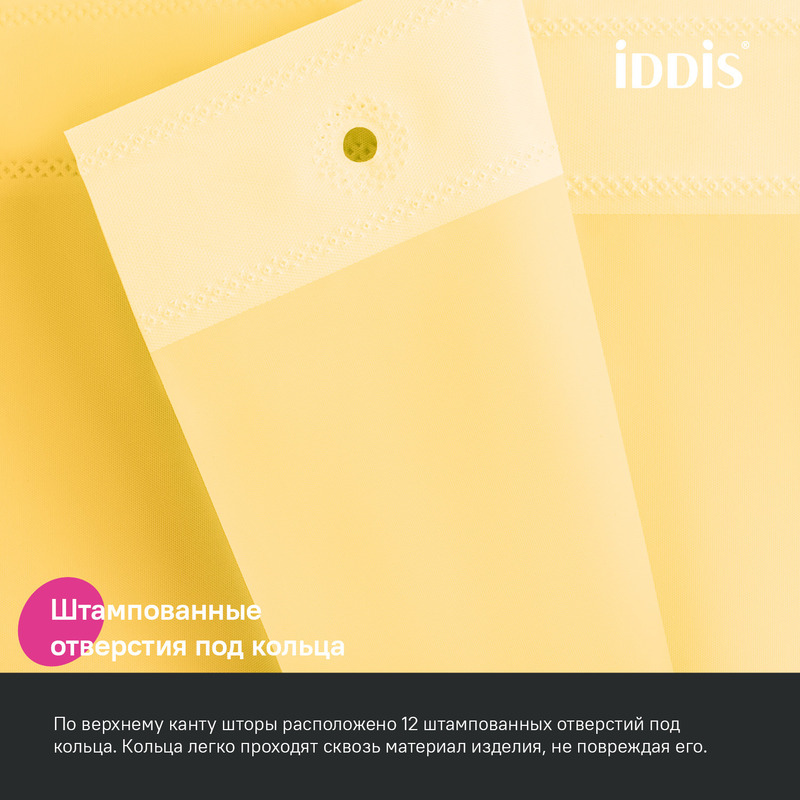 iDDiS®

Штампованные отверстия под кольца

По верхнему канту шторы расположено 12 штампованных отверстий под кольца. Кольца легко проходят сквозь материал изделия, не повреждая его.