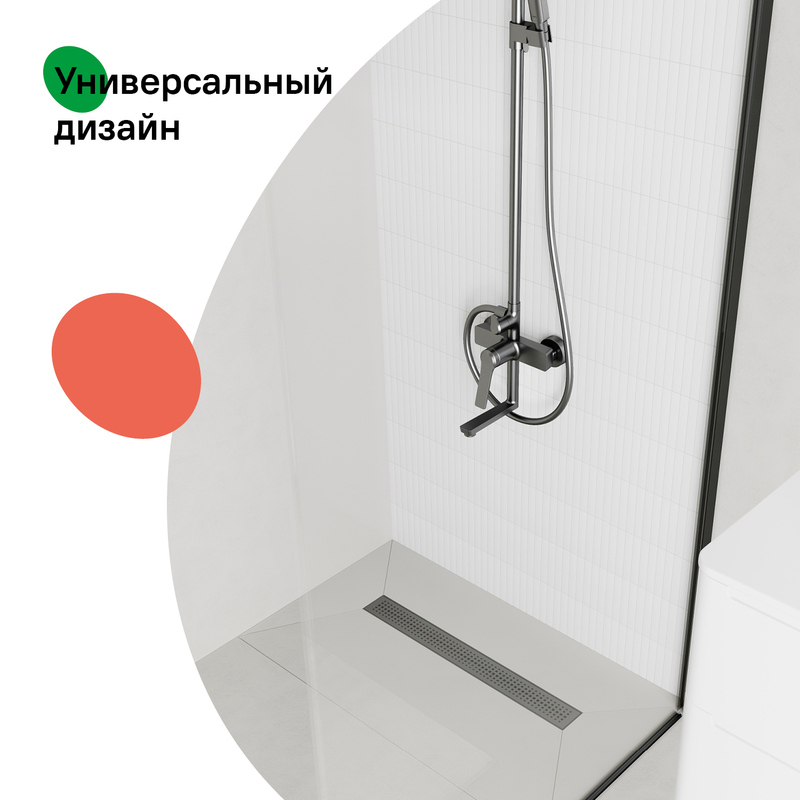 Универсальный дизайн