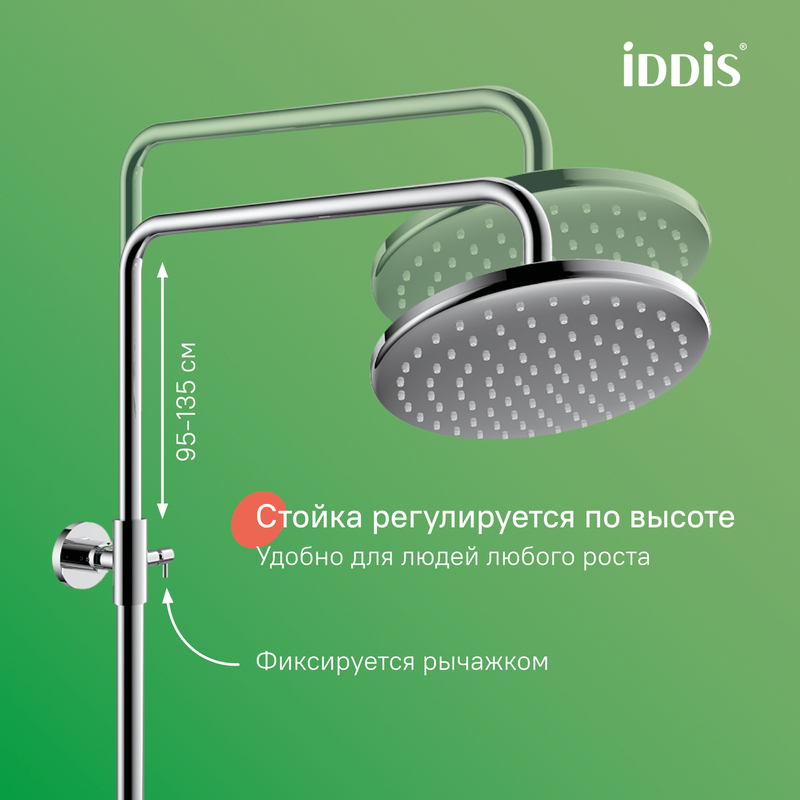 iDDiS®

95–135 см

Стойка регулируется по высоте
Удобно для людей любого роста

Фиксируется рычажком