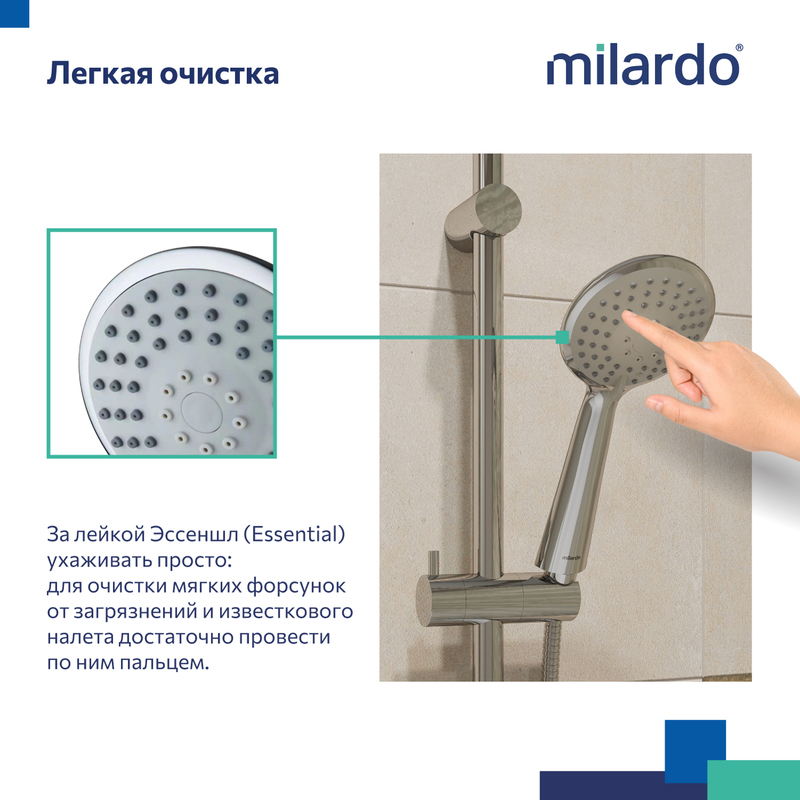 Легкая очистка

milardo®

За лейкой Эссеншл (Essential) ухаживать просто: для очистки мягких форсунок от загрязнений и известкового налета достаточно провести по ним пальцем.