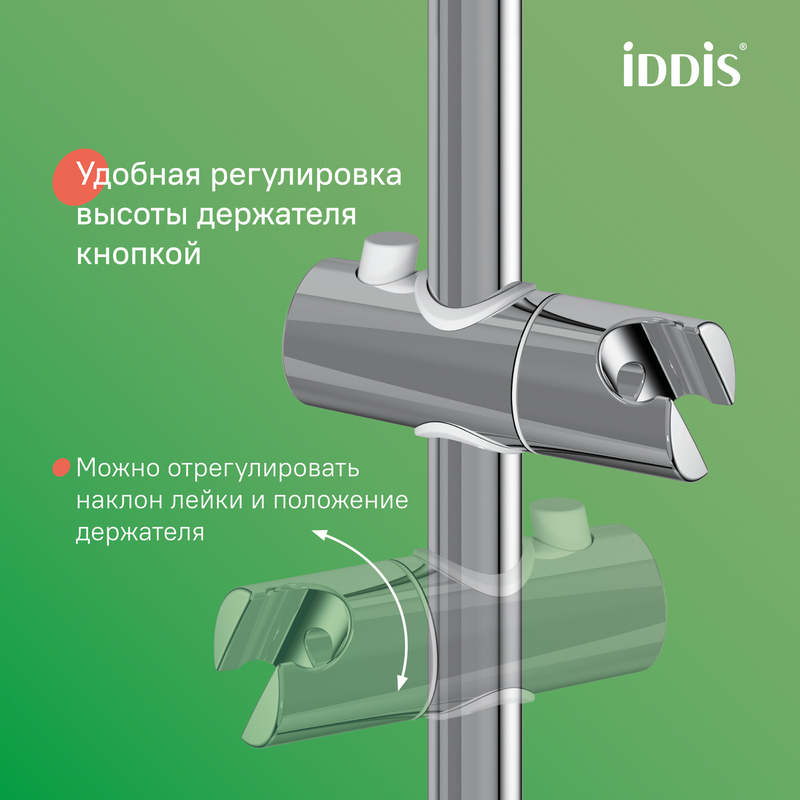 iDDiS®

Удобная регулировка высоты держателя кнопкой

Можно отрегулировать наклон лейки и положение держателя