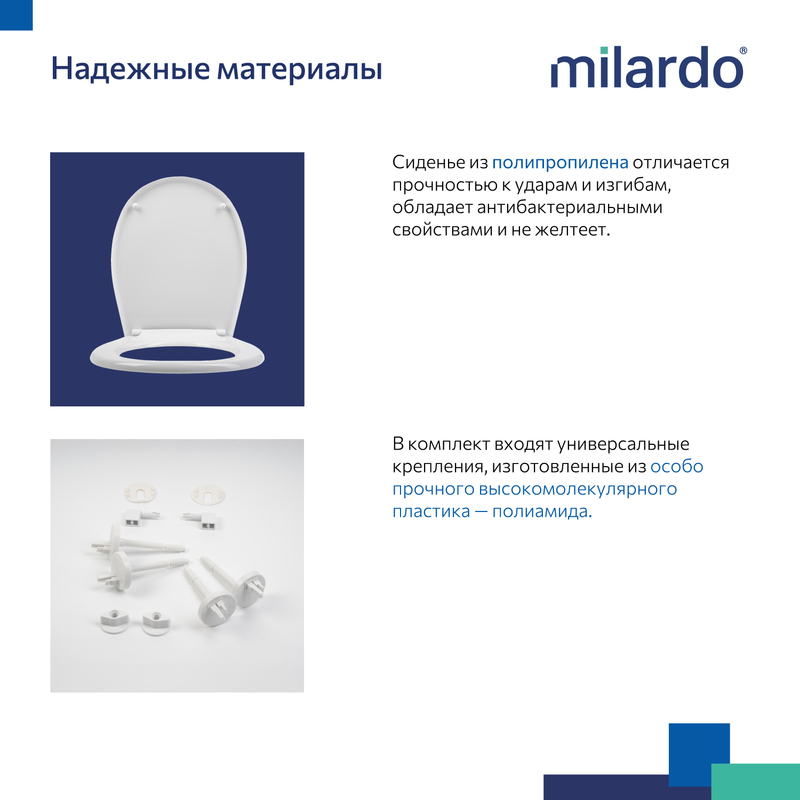 Надежные материалы

milardo®

Сиденье из полипропилена отличается прочностью к ударам и изгибам, обладает антибактериальными свойствами и не желтеет.

В комплект входят универсальные крепления, изготовленные из особо прочного высокомолекулярного пластика — полиамида.