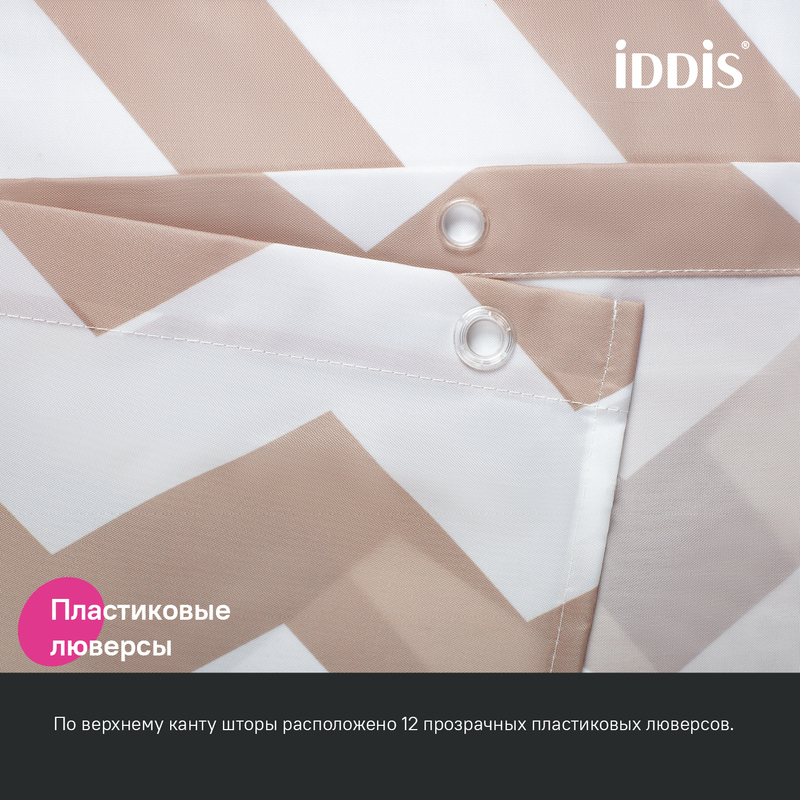 iDDiS®

Пластиковые люверсы

По верхнему канту шторы расположено 12 прозрачных пластиковых люверсов.