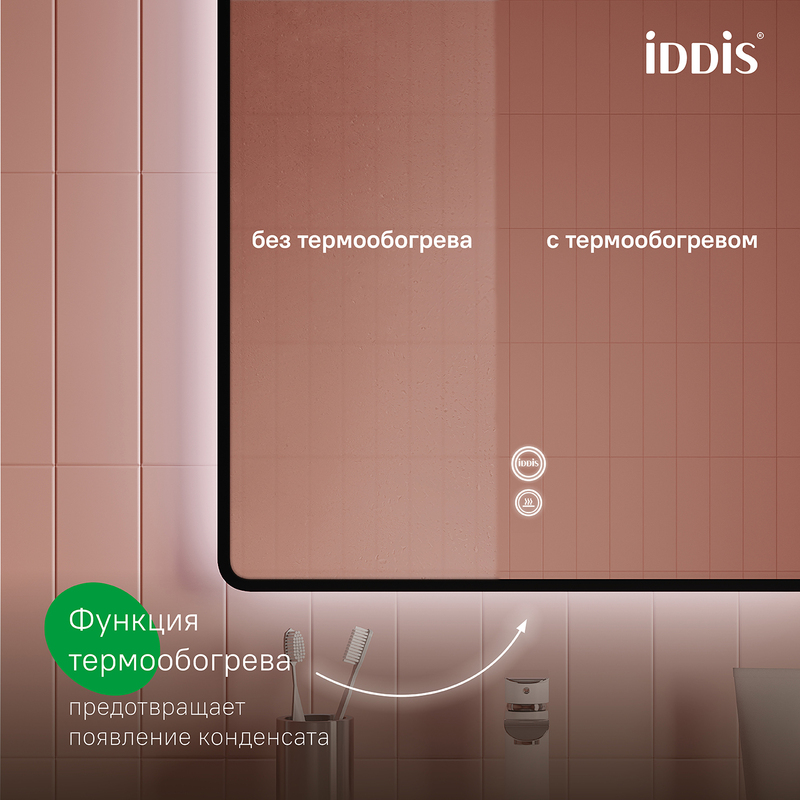 iDDiS®

без термообогрева

с термообогревом

iDDiS

Функция термообогрева

предотвращает появление конденсата