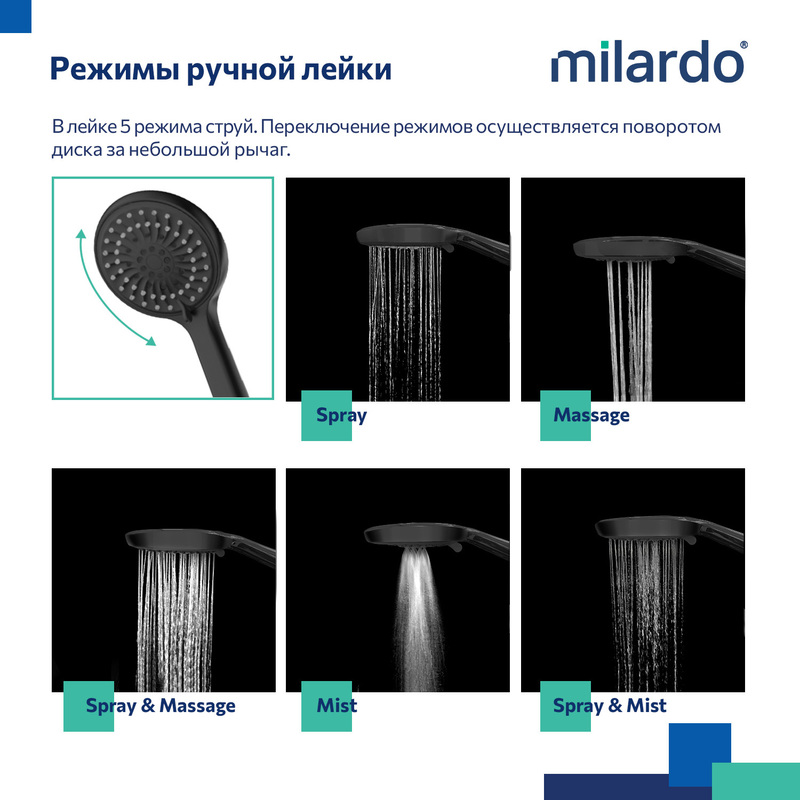 Режимы ручной лейки

milardo®

В лейке 5 режима струй. Переключение режимов осуществляется поворотом диска за небольшой рычаг.

Spray

Massage

Spray & Massage

Mist

Spray & Mist