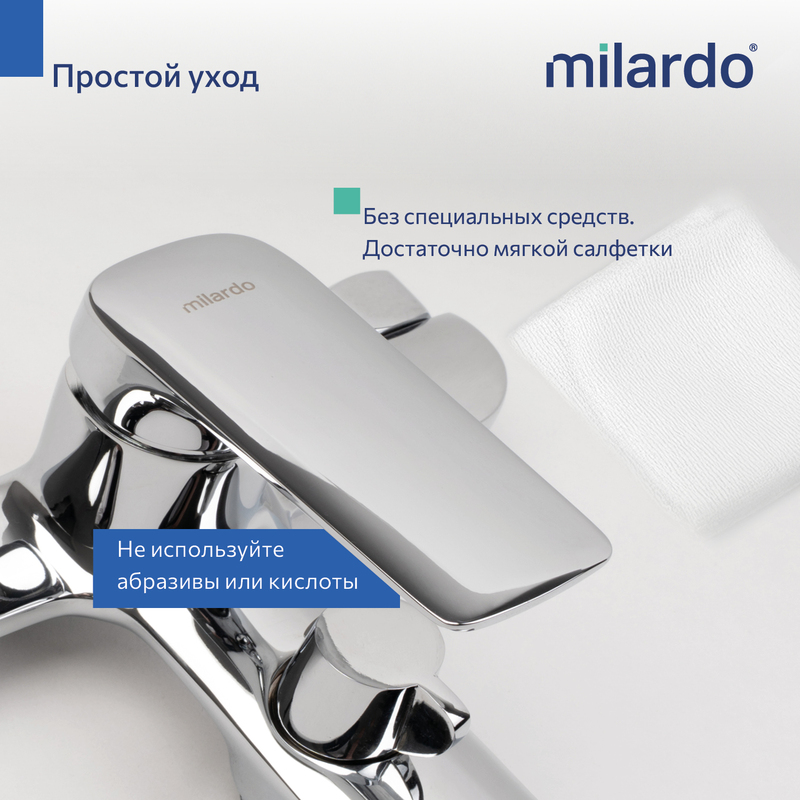 Простой уход

milardo®

Без специальных средств. Достаточно мягкой салфетки

milardo

Не используйте абразивы или кислоты