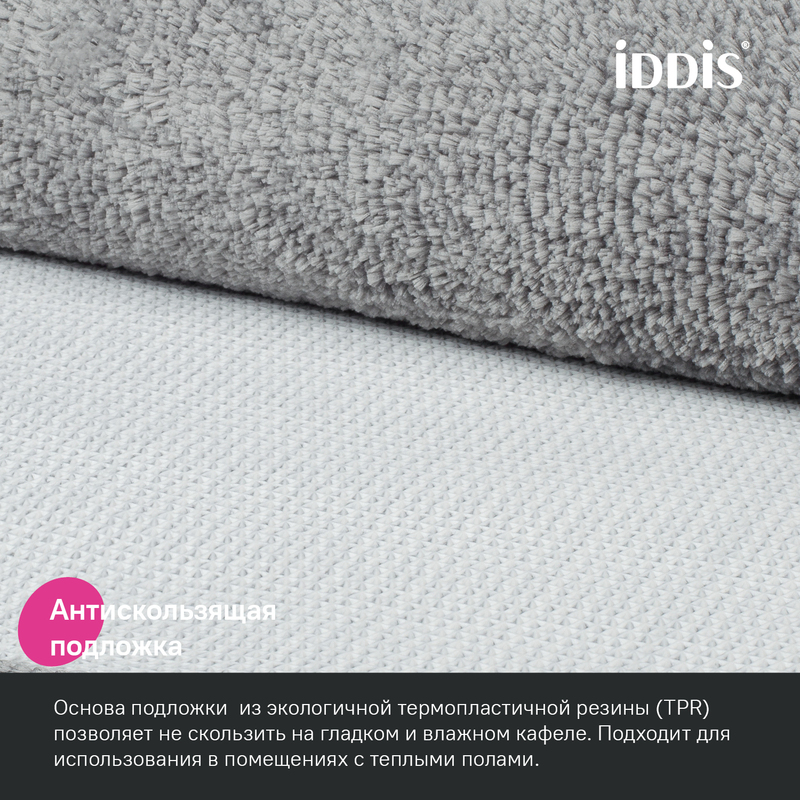 iDDiS®

Антискользящая подложка

Основа подложки  из экологичной термопластичной резины (TPR) позволяет не скользить на гладком и влажном кафеле. Подходит для использования в помещениях с теплыми полами.