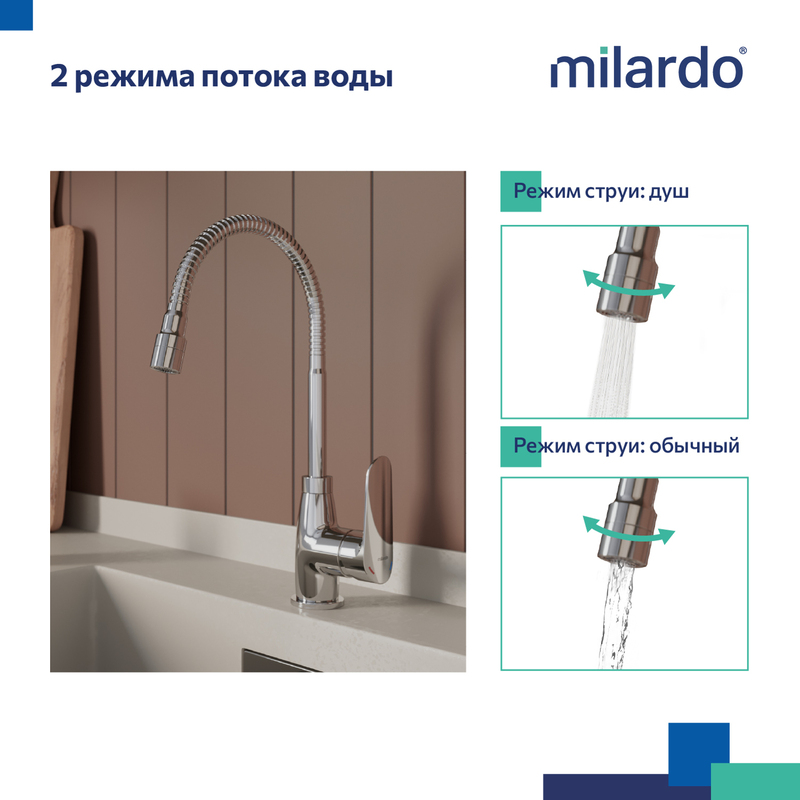 2 режима потока воды

milardo®

Режим струи: душ

Режим струи: обычный